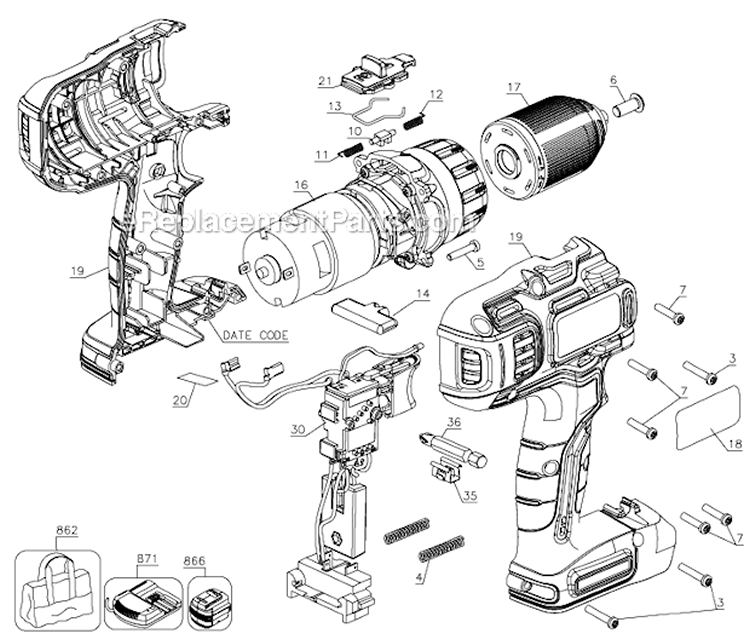 21
13
12
17
6
10
11
16
eReplacementParts.com
19
5
19
14
7
DATE CODE
3
20
7
30
36
18
35
862
871
866
4
7
3